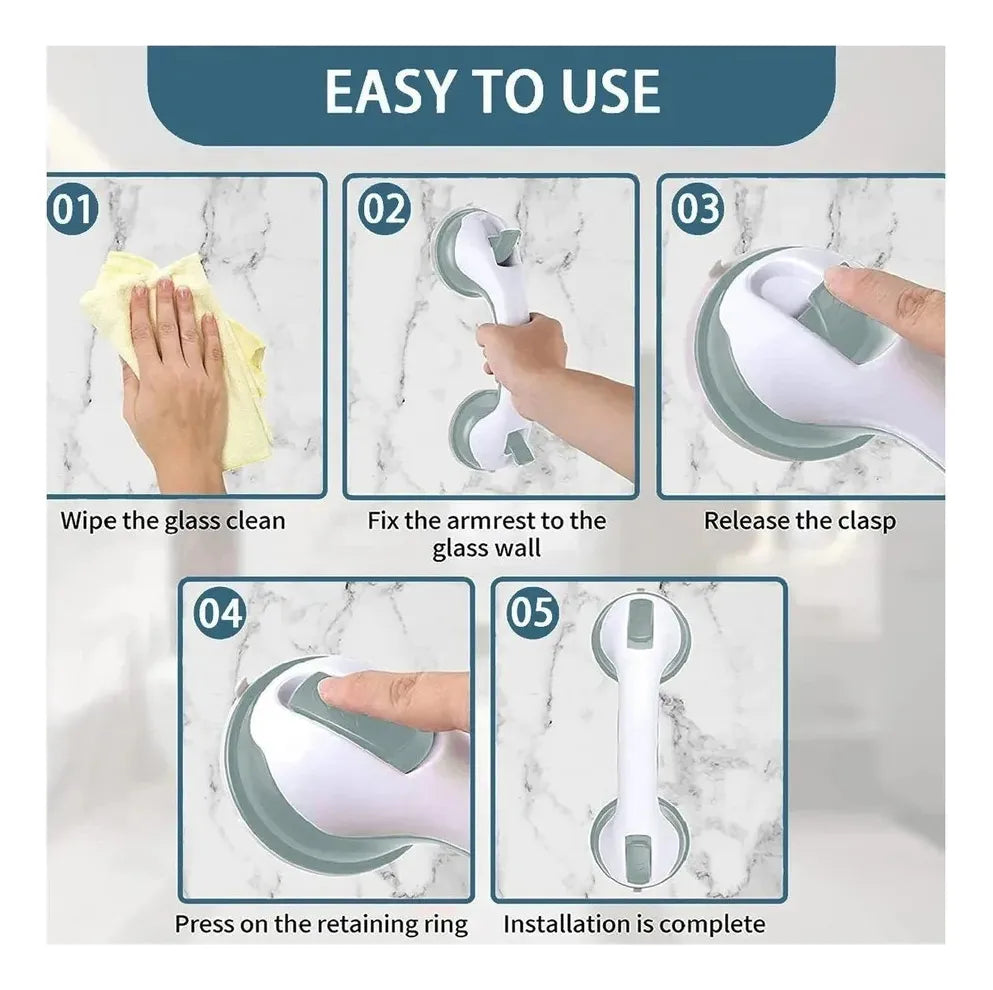 EASY TO USE

01

Wipe the glass clean

02

Fix the armrest to the glass wall

03

Release the clasp

04

Press on the retaining ring

05

Installation is complete