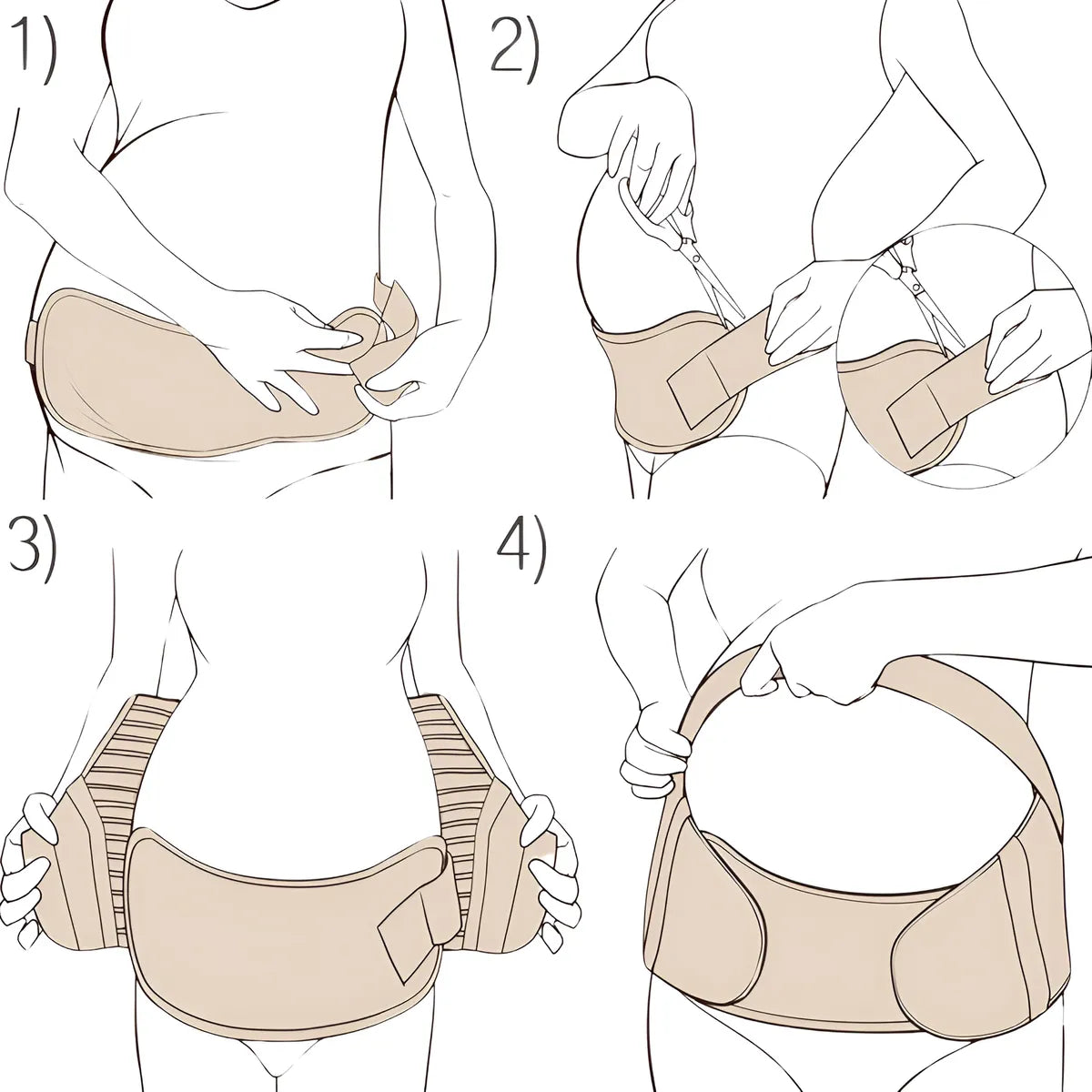 1)

2)

3)

4)