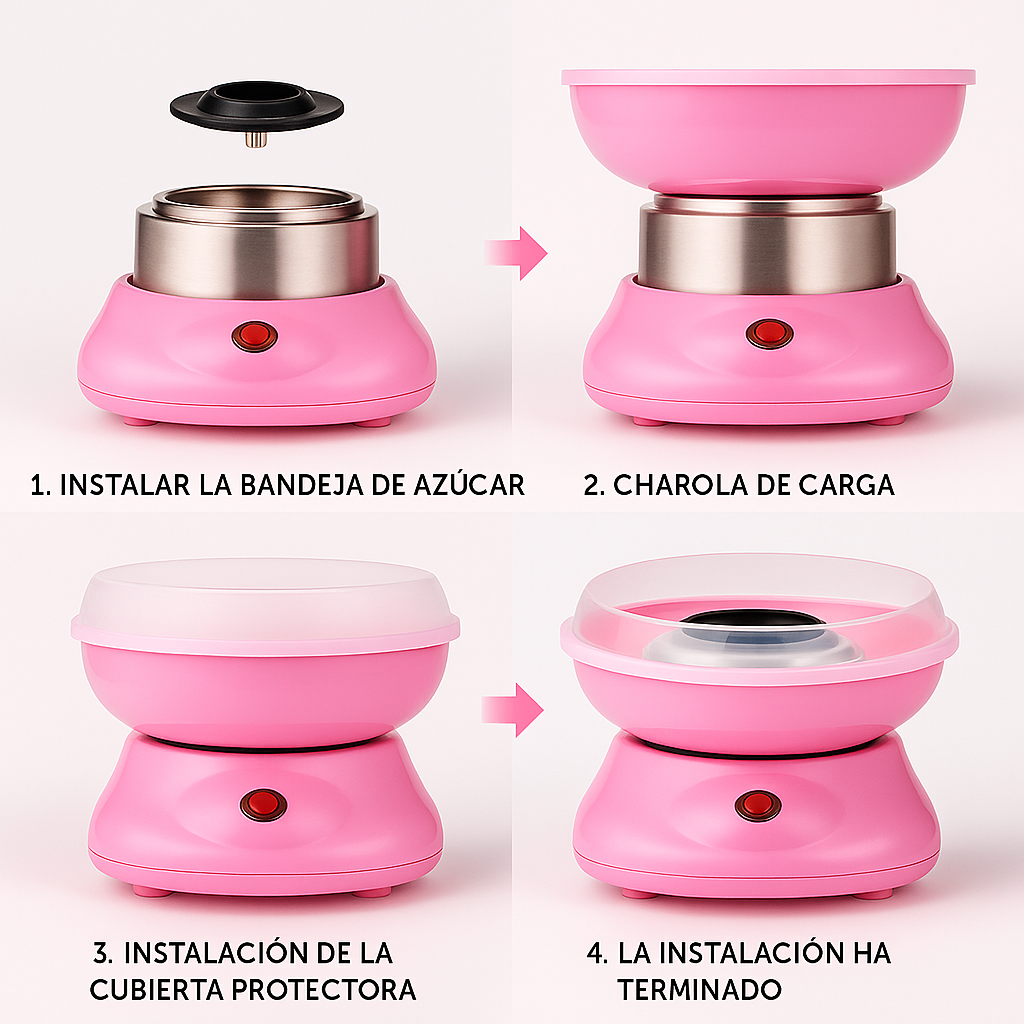 1. INSTALAR LA BANDEJA DE AZÚCAR

2. CHAROLA DE CARGA

3. INSTALACIÓN DE LA CUBIERTA PROTECTORA

4. LA INSTALACIÓN HA TERMINADO