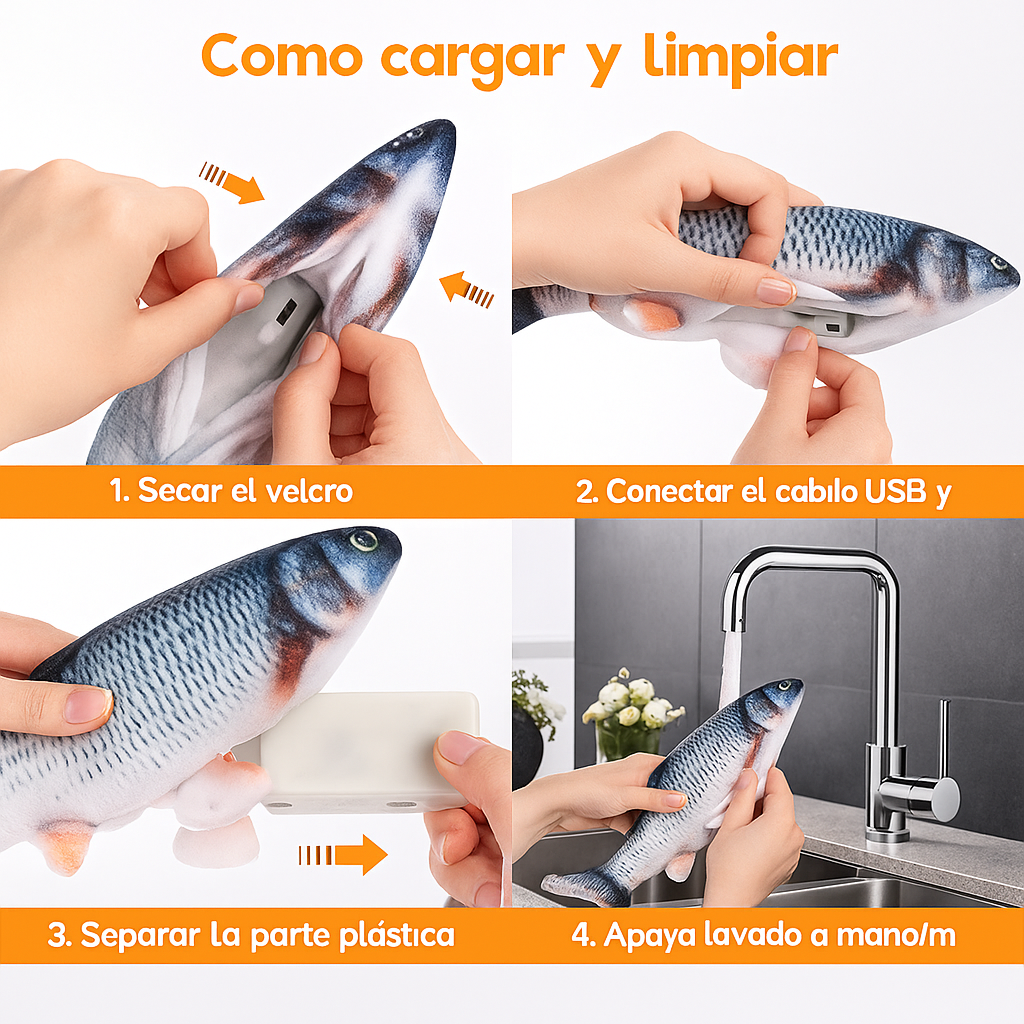 Como cargar y limpiar

1. Secar el velcro

2. Conectar el cabilo USB y

3. Separar la parte plástica

4. Apaya lavado a mano/m