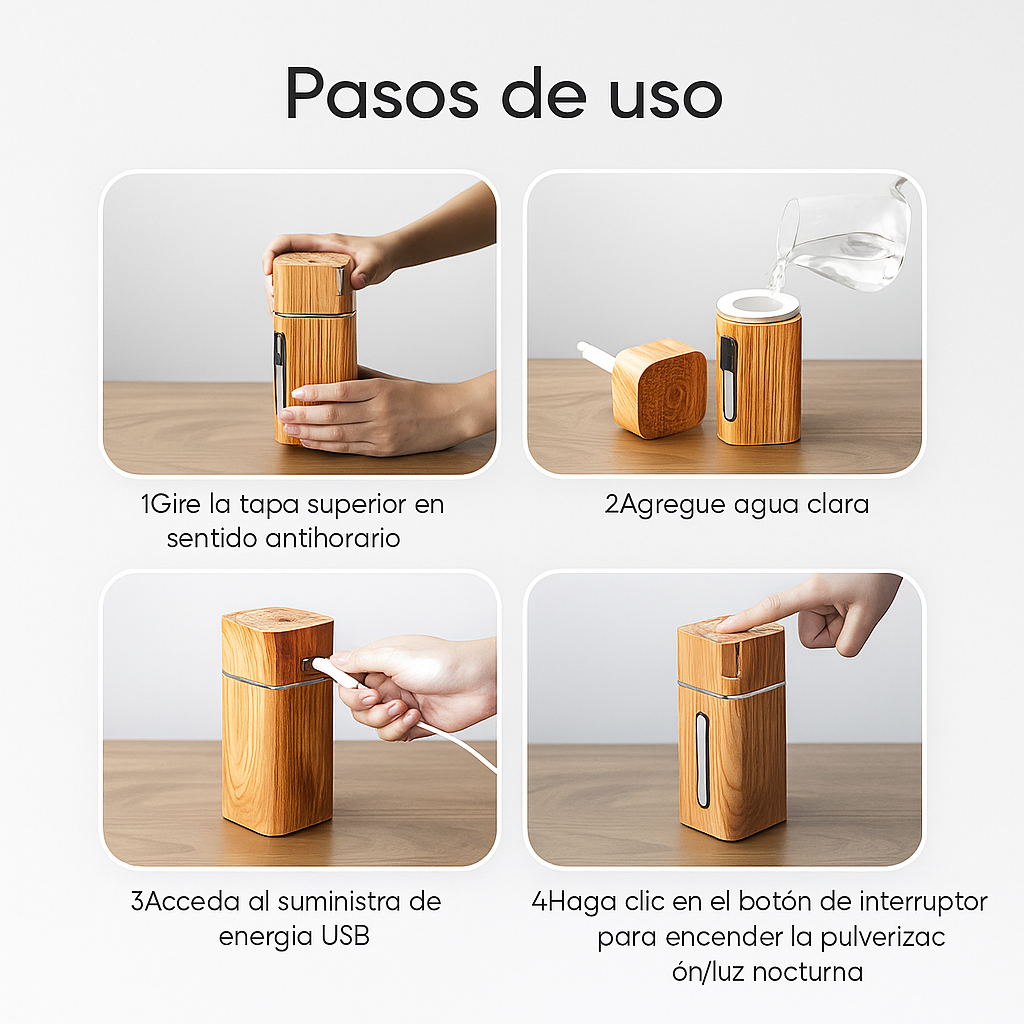 Pasos de uso

1Gire la tapa superior en sentido antihorario

2Agregue agua clara

3Acceda al suministra de energia USB

4Haga clic en el botón de interruptor para encender la pulverizac ón/luz nocturna