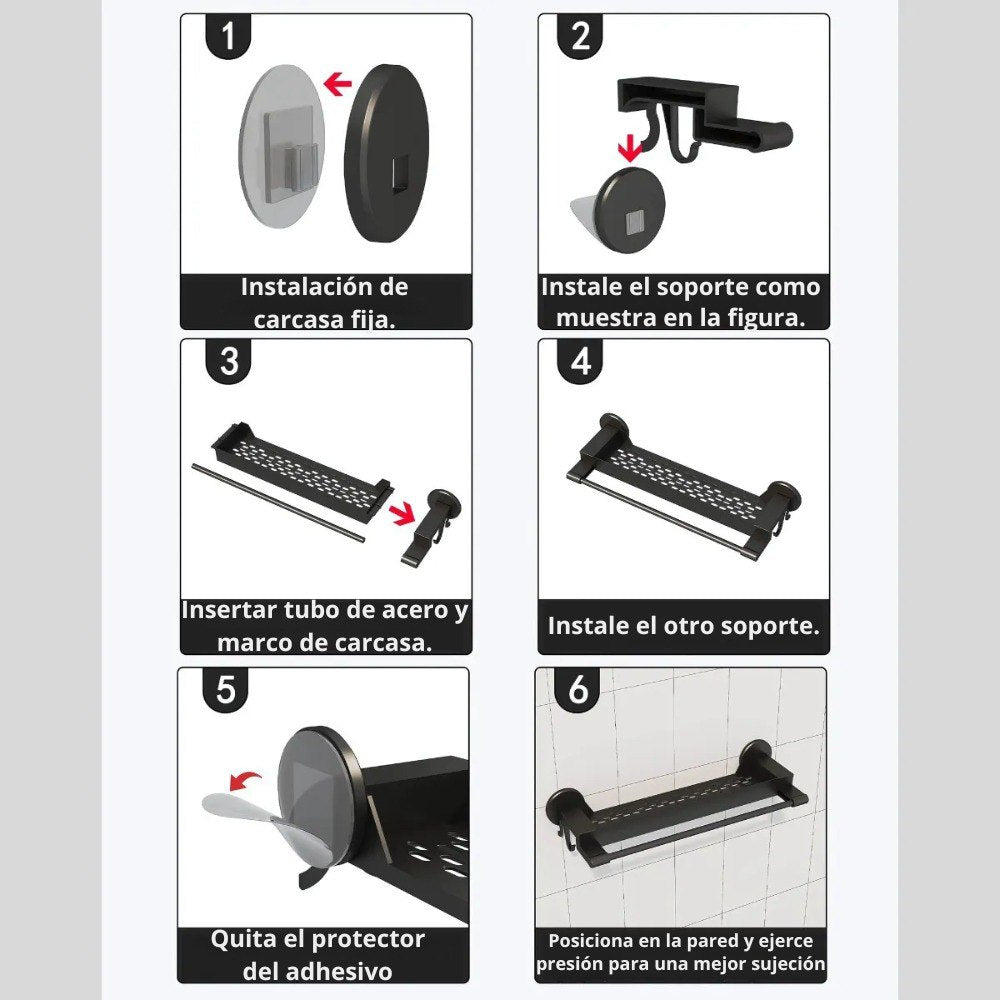 1

Instalación de carcasa fija.

2

Instale el soporte como muestra en la figura.

3

Insertar tubo de acero y marco de carcasa.

4

Instale el otro soporte.

5

Quita el protector del adhesivo

6

Posiciona en la pared y ejerce presión para una mejor sujeción