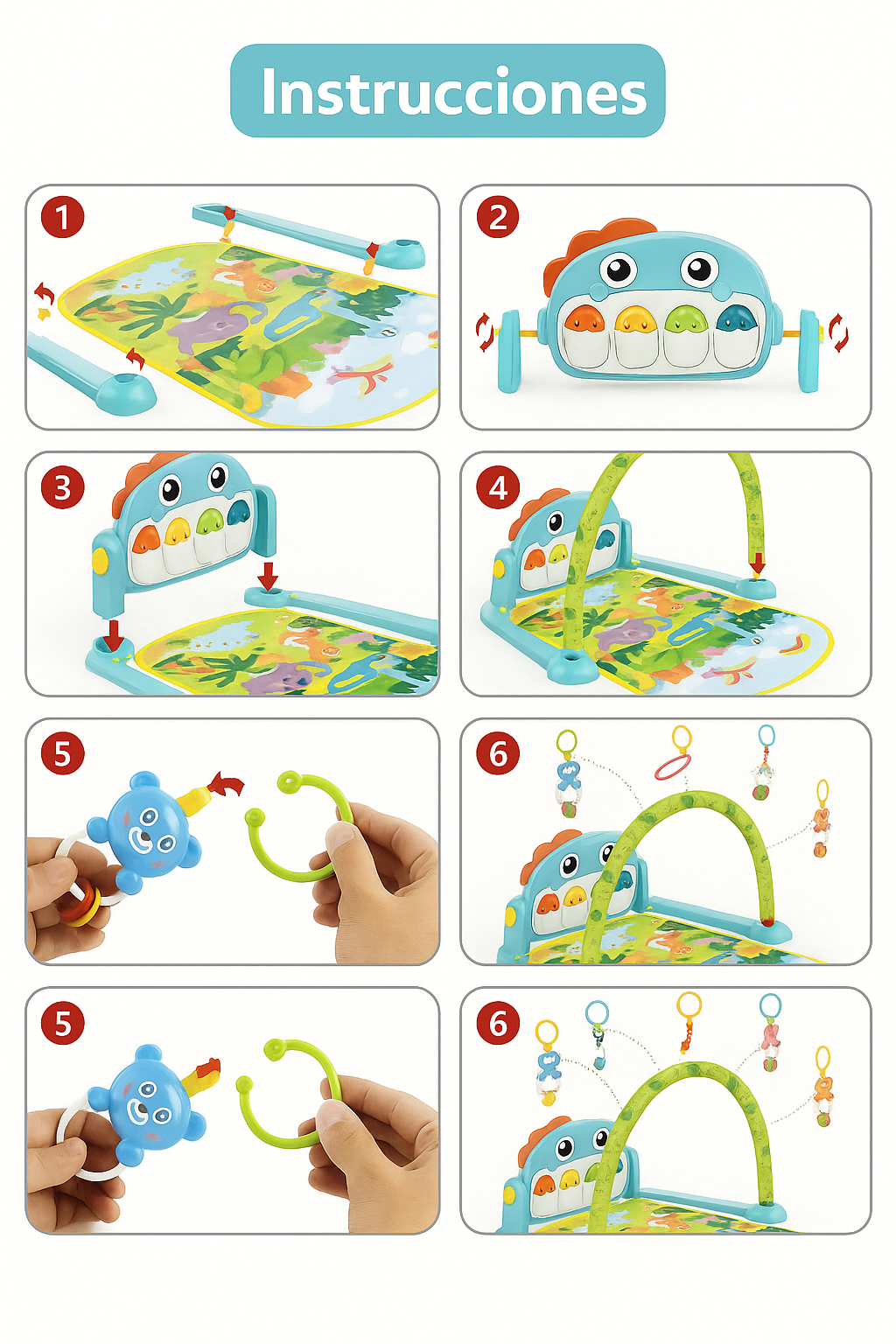 Instrucciones

1

2

3

4

5

6

5

6