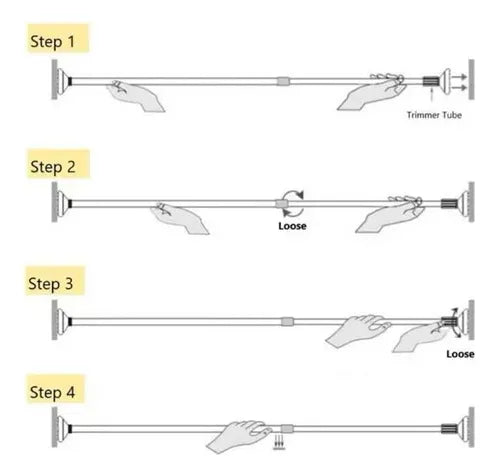 Step 1

Trimmer Tube

Step 2

Loose

Step 3

Loose

Step 4