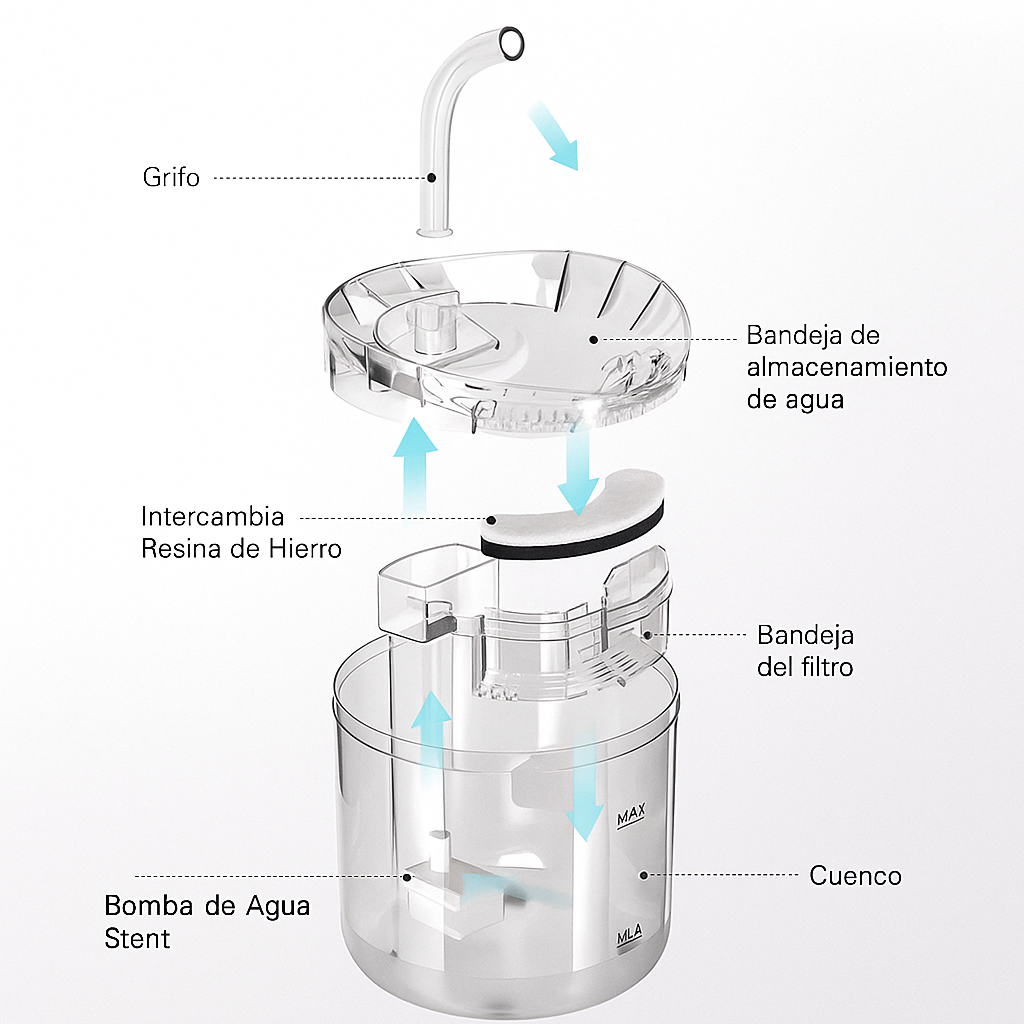 Grifo

Bandeja de almacenamiento de agua

Intercambia Resina de Hierro

Bandeja del filtro

MAX

Cuenco

Bomba de Agua Stent

MLA