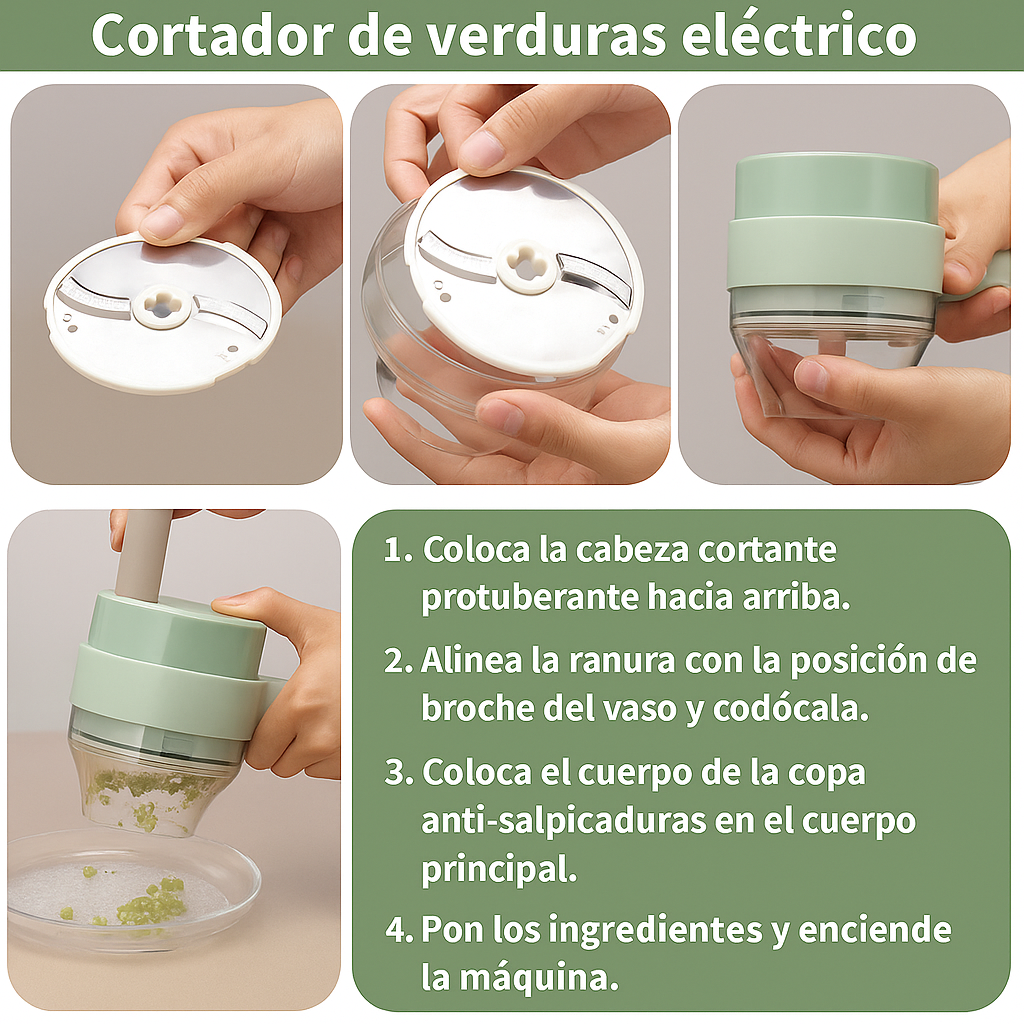 Cortador de verduras eléctrico

1. Coloca la cabeza cortante protuberante hacia arriba.

2. Alinea la ranura con la posición de broche del vaso y codócala.

3. Coloca el cuerpo de la copa anti-salpicaduras en el cuerpo principal.

4. Pon los ingredientes y enciende la máquina.